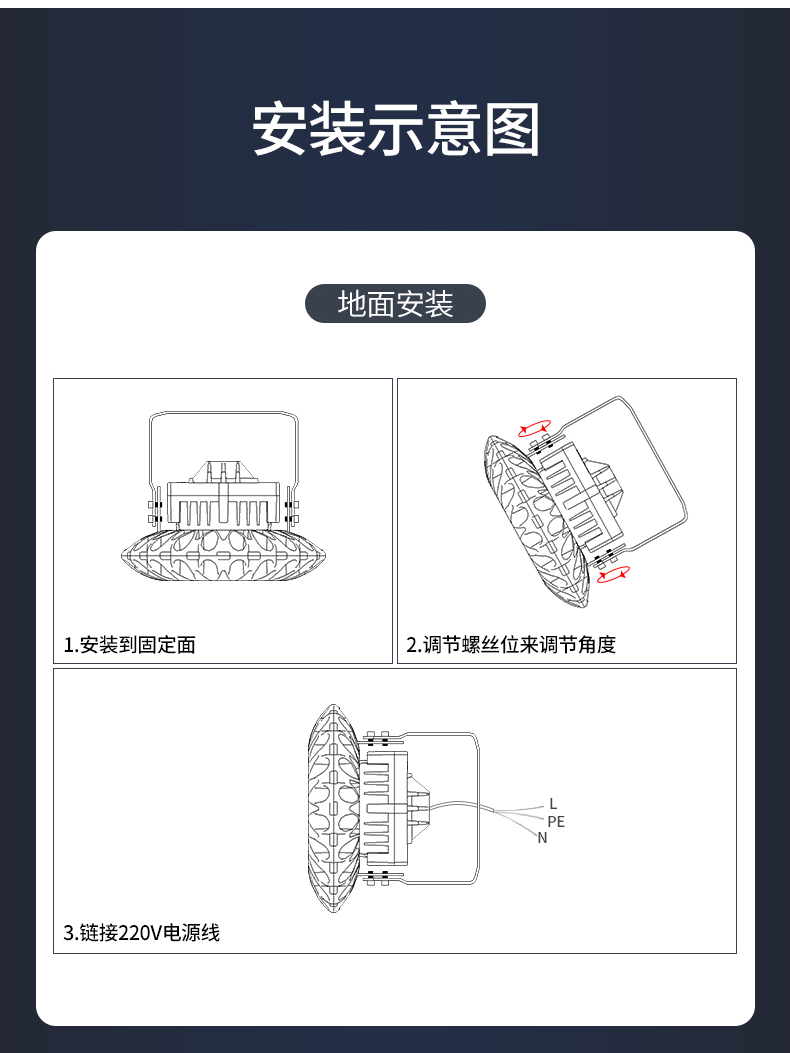 安装示意图

地面安装

1.安装到固定面

2.调节螺丝位来调节角度

L
PE
N

3.链接220V电源线